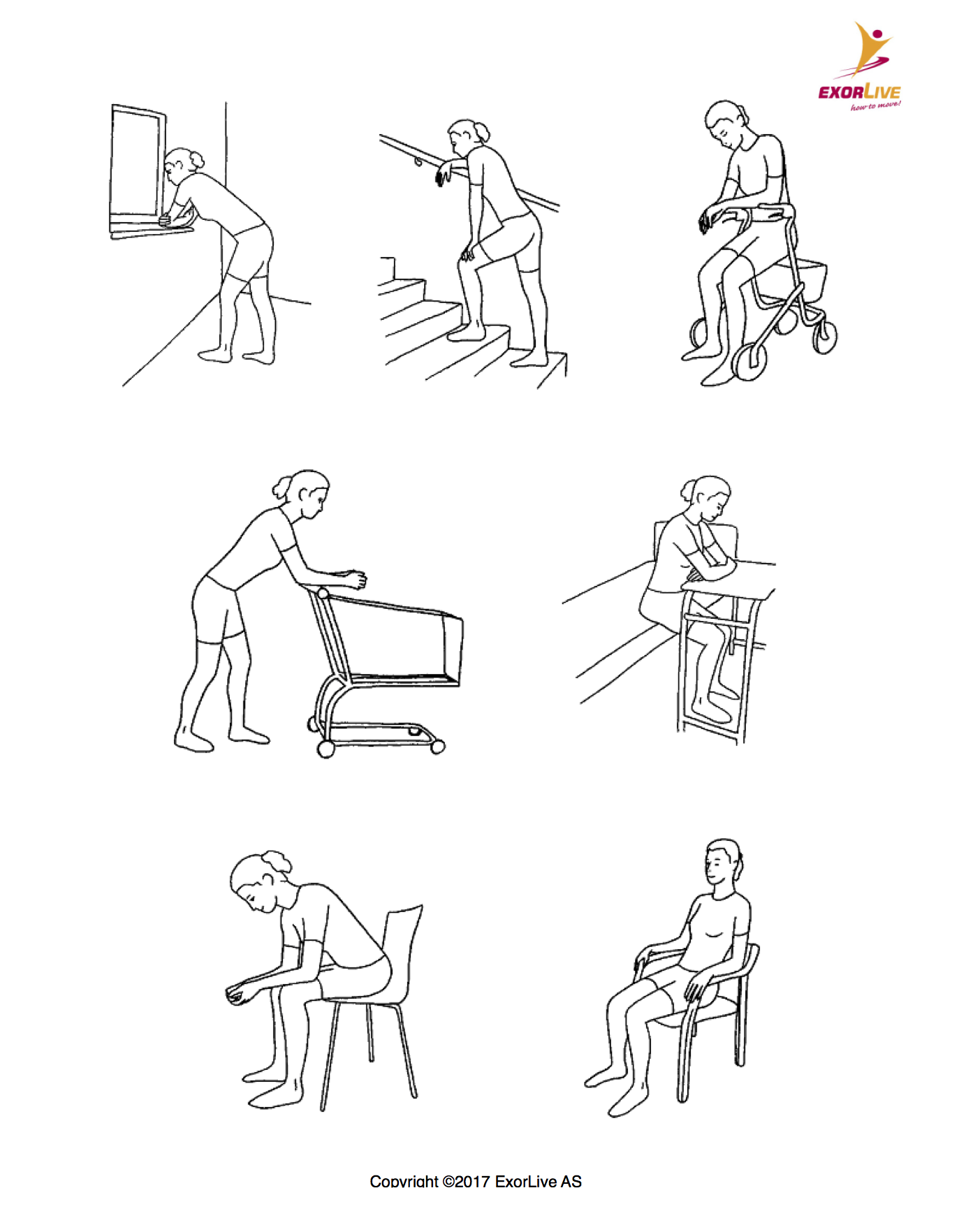 EXORLIVE
how to move!

Copyright ©2017 ExorLive AS