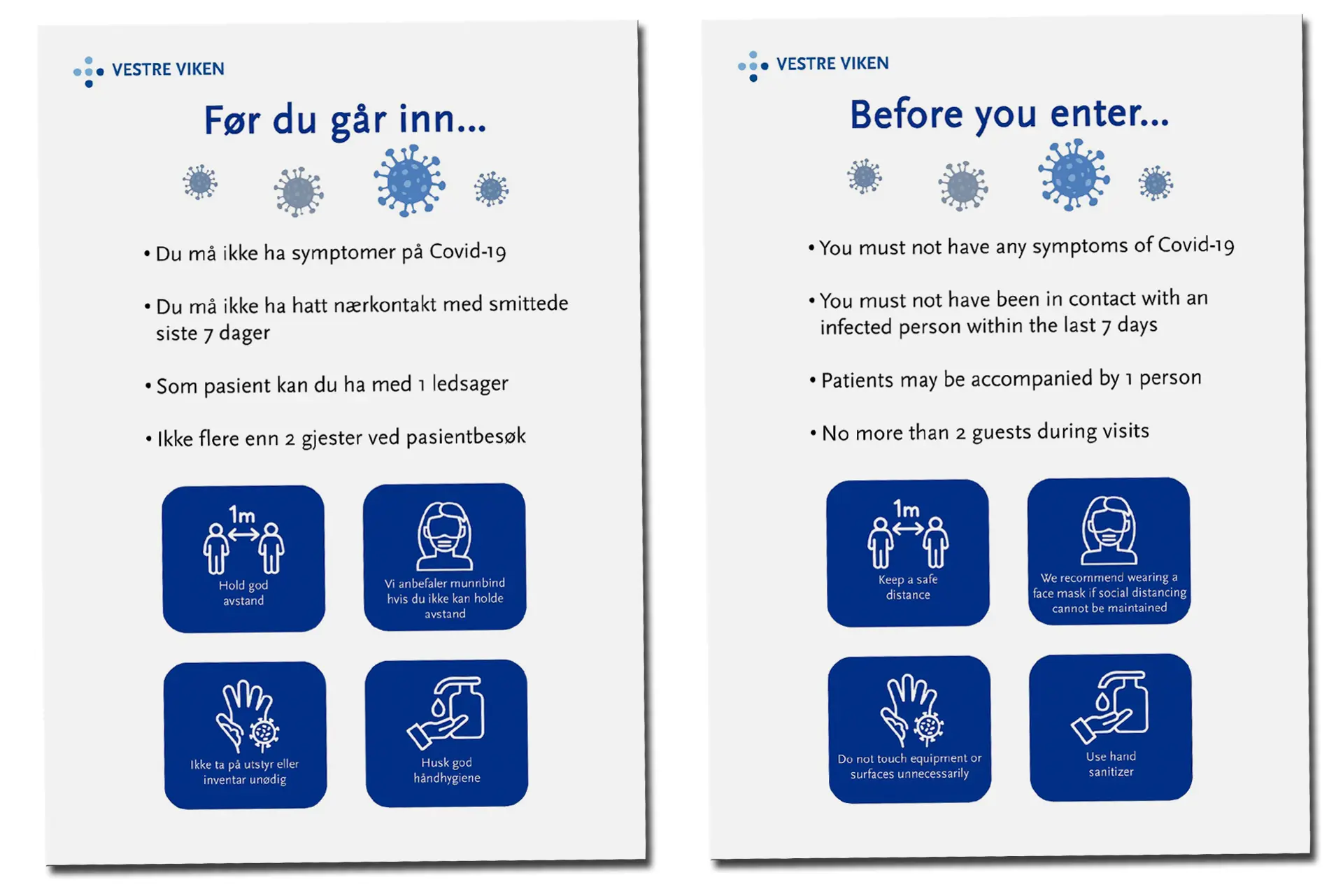 VESTRE VIKEN

Før du går inn...

• Du må ikke ha symptomer på Covid-19

• Du må ikke ha hatt nærkontakt med smittede siste 7 dager

• Som pasient kan du ha med 1 ledsager

• Ikke flere enn 2 gjester ved pasientbesøk

1m

Hold god avstand

Vi anbefaler munnbind hvis du ikke kan holde avstand

Ikke ta på utstyr eller inventar unødig

Husk god håndhygiene

VESTRE VIKEN

Before you enter...

• You must not have any symptoms of Covid-19

• You must not have been in contact with an infected person within the last 7 days

• Patients may be accompanied by 1 person

• No more than 2 guests during visits

1m

Keep a safe distance

We recommend wearing a face mask if social distancing cannot be maintained

Do not touch equipment or surfaces unnecessarily

Use hand sanitizer